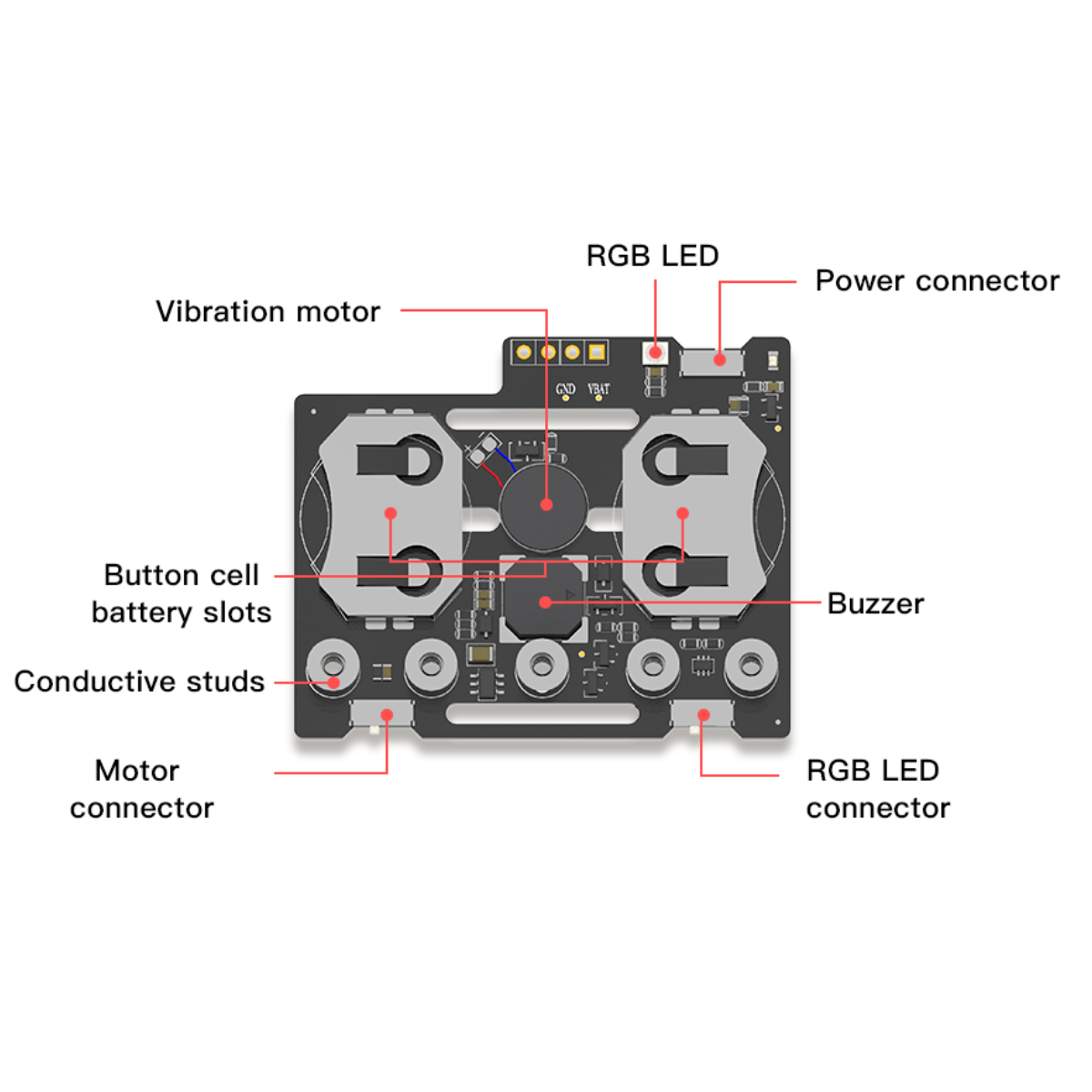 RGB LED

Power connector

Vibration motor

GND VBAT

Button cell battery slots

Buzzer

Conductive studs

Motor connector

RGB LED connector